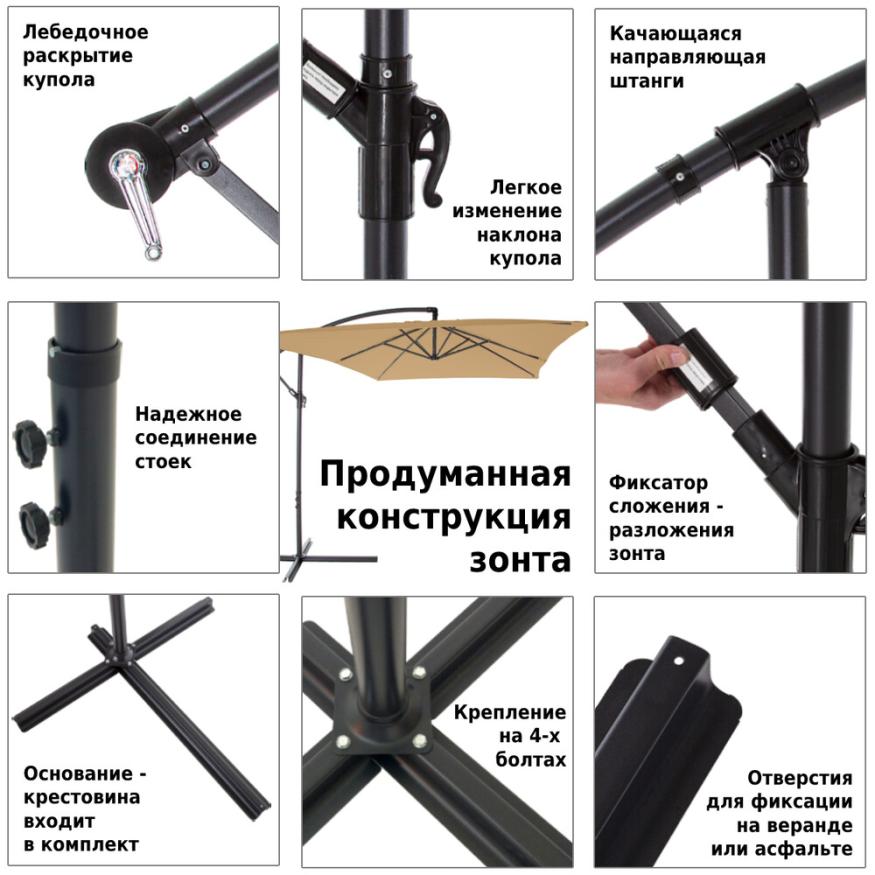 Лебедочное раскрытие купола

Легкое изменение наклона купола

Качающаяся направляющая штанги

Надежное соединение стоек

Продуманная конструкция зонта

Фиксатор сложения - разложения зонта

Основание - крестовина входит в комплект

Крепление на 4-х болтах

Отверстия для фиксации на веранде или асфальте