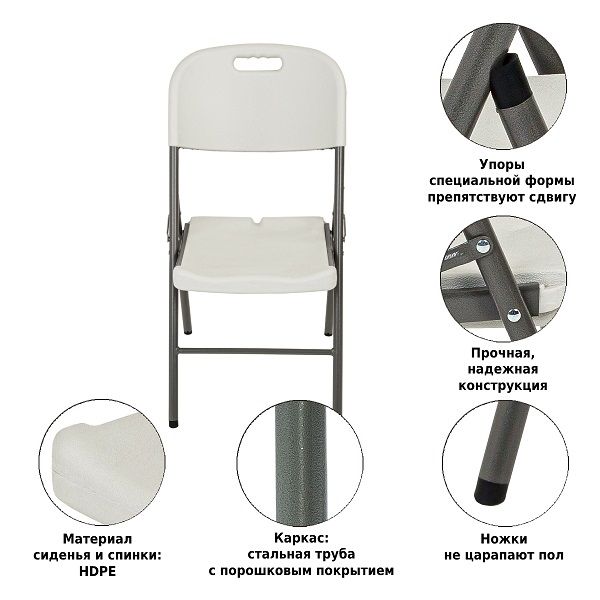 Упоры специальной формы препятствуют сдвигу

Прочная, надежная конструкция

Материал сиденья и спинки: HDPE

Каркас: стальная труба с порошковым покрытием

Ножки не царапают пол